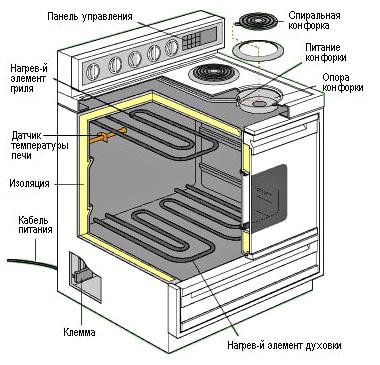 Панель управления

Спиральная конфорка

Питание конфорки

Опора конфорки

Нагрев-й элемент гриля

Датчик температуры печи

Изоляция

Кабель питания

Клемма

Нагрев-й элемент духовки